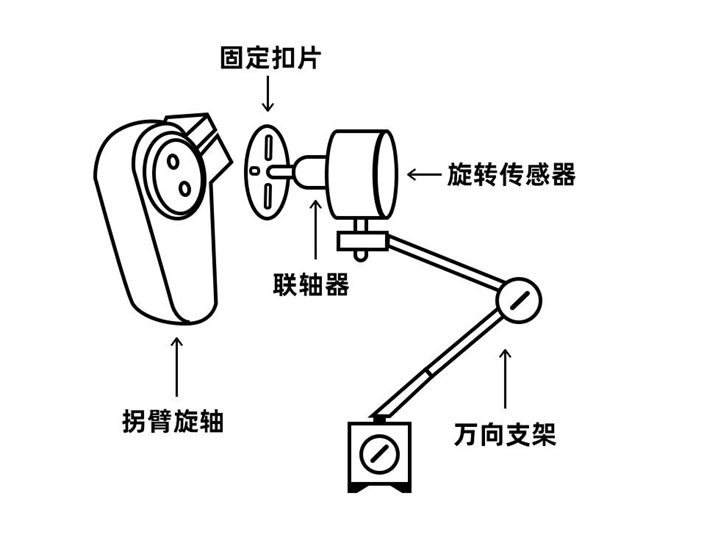 固定扣片

旋转传感器

联轴器

拐臂旋轴

万向支架